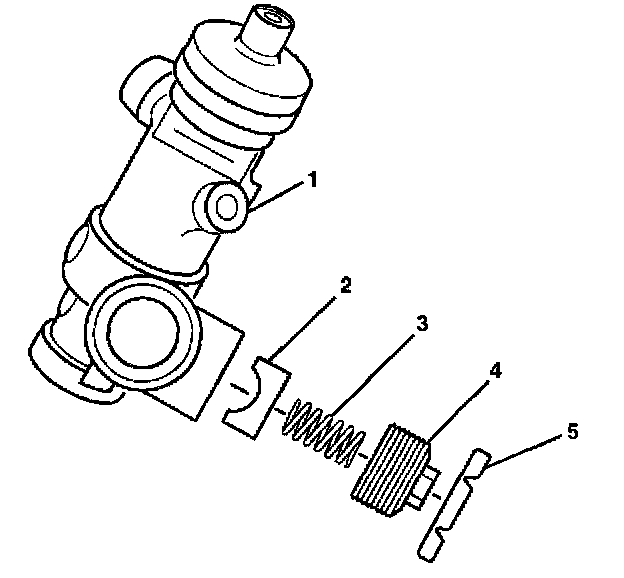 1
2
3
4
5