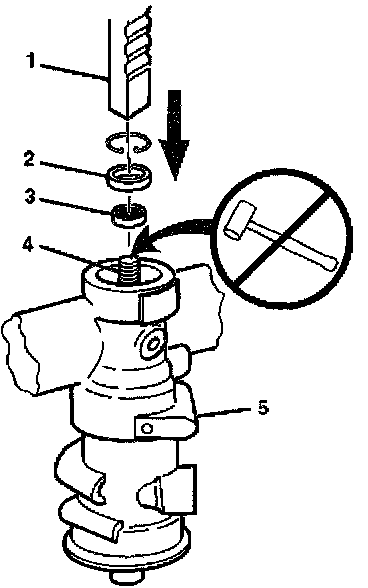 1
2
3
4
5