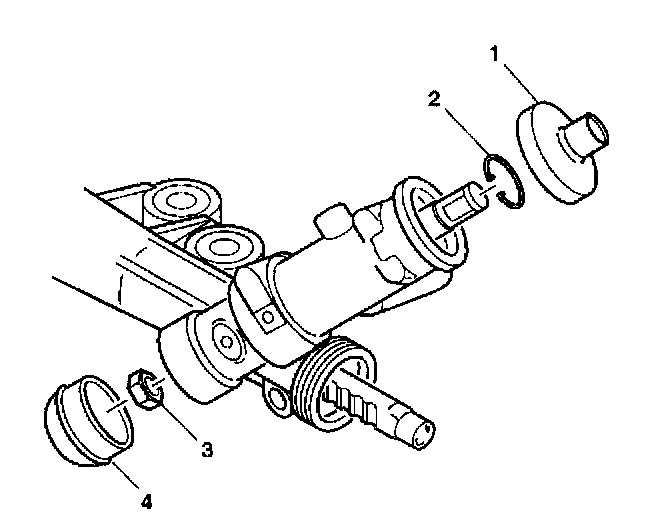 1
2
3
4