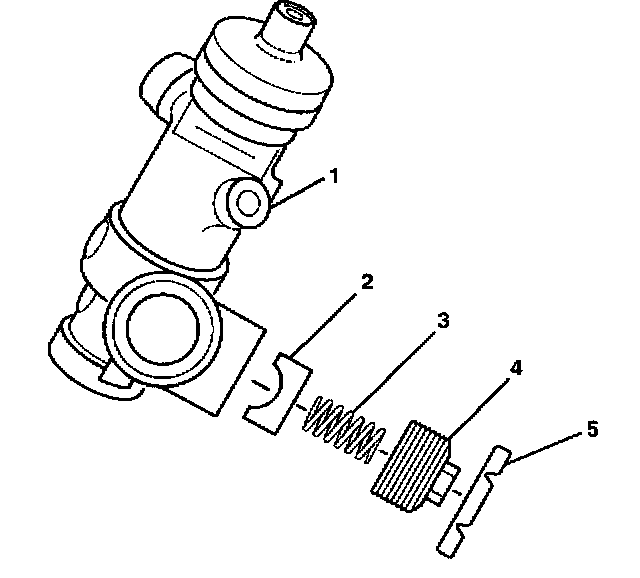 1
2
3
4
5