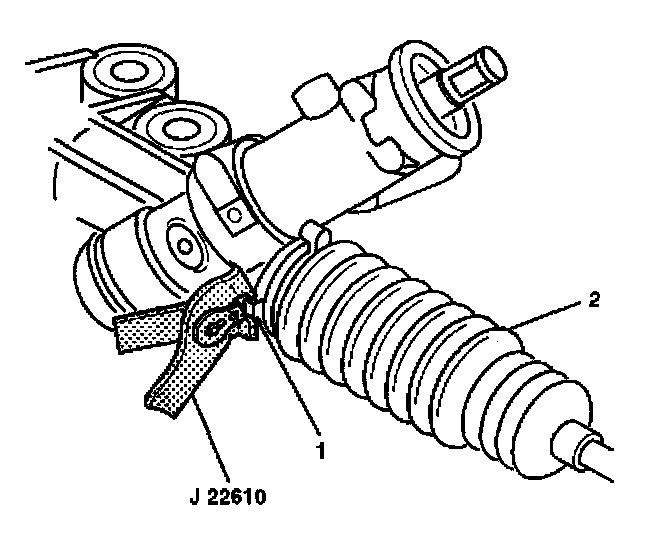 2

1

J 22610