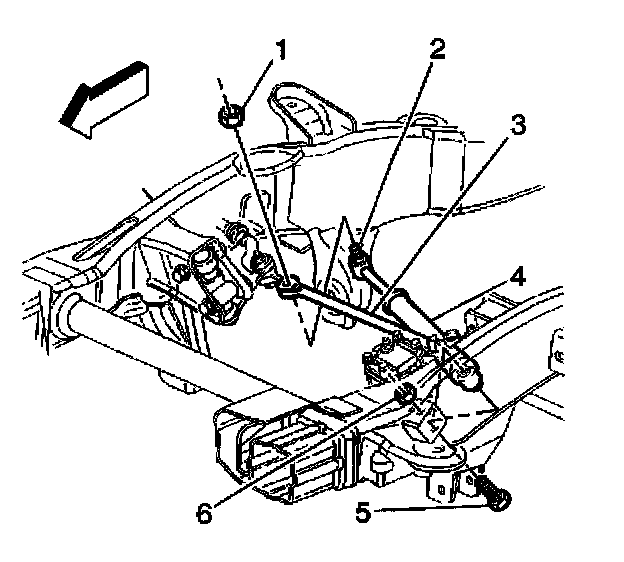 1
2
3
4
6
5