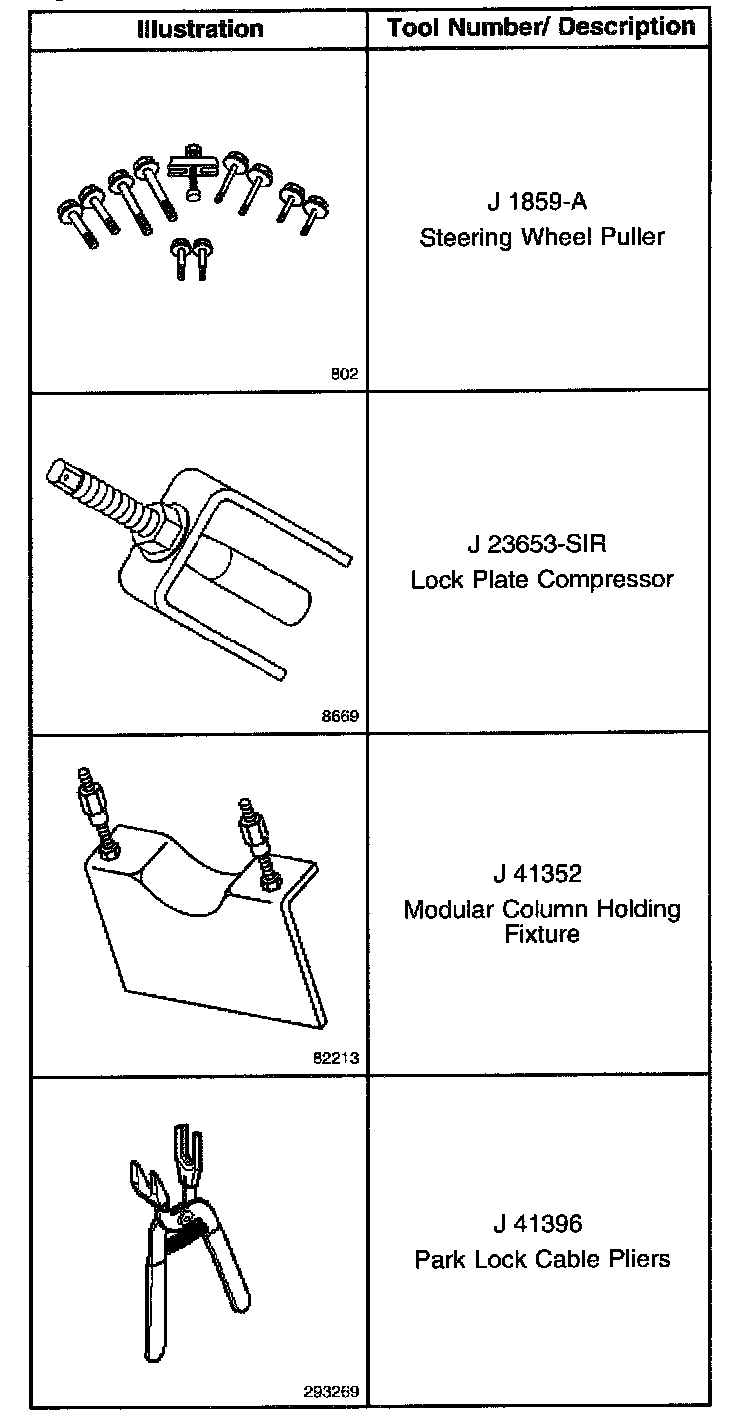 | Illustration | Tool Number/ Description |
|---|---|
| 802 | J 1859-A Steering Wheel Puller |
| 8669 | J 23653-SIR Lock Plate Compressor |
| 82213 | J 41352 Modular Column Holding Fixture |
| 293269 | J 41396 Park Lock Cable Pliers |