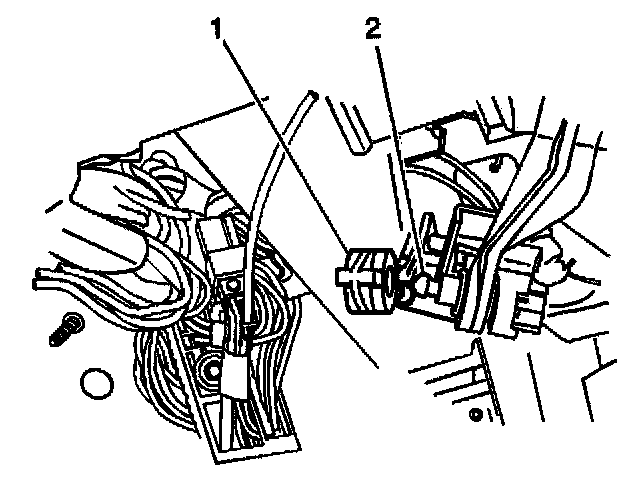 1
2