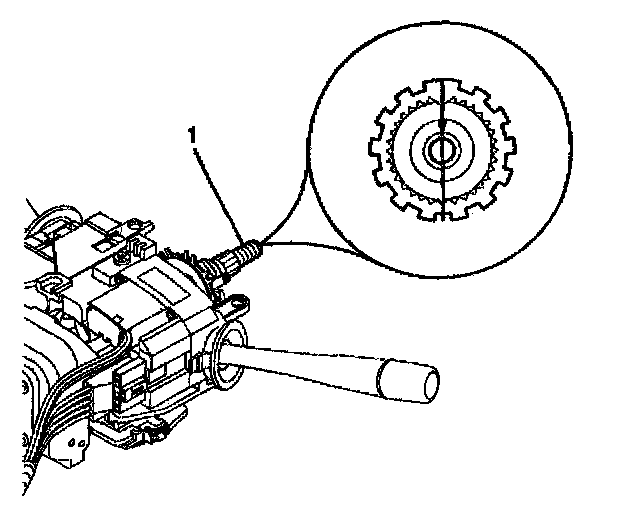 1