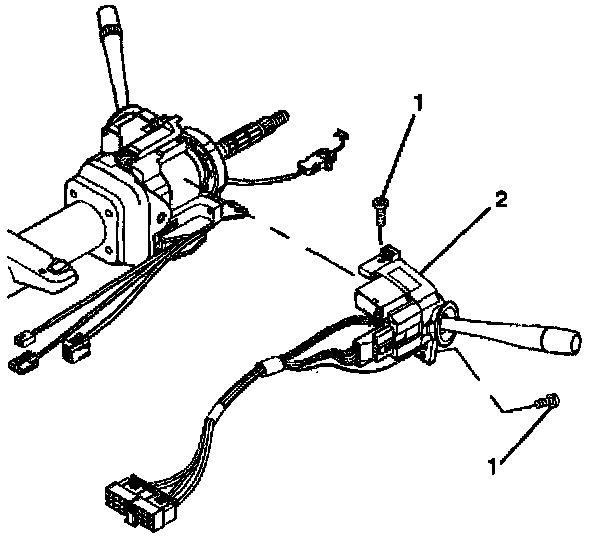 1
2
1