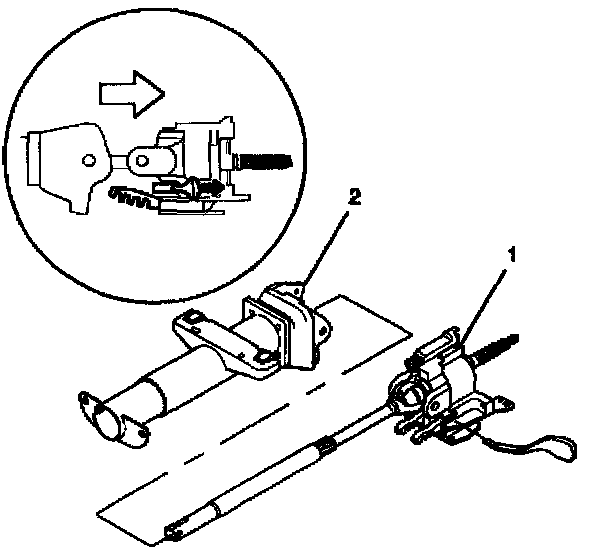 2

1