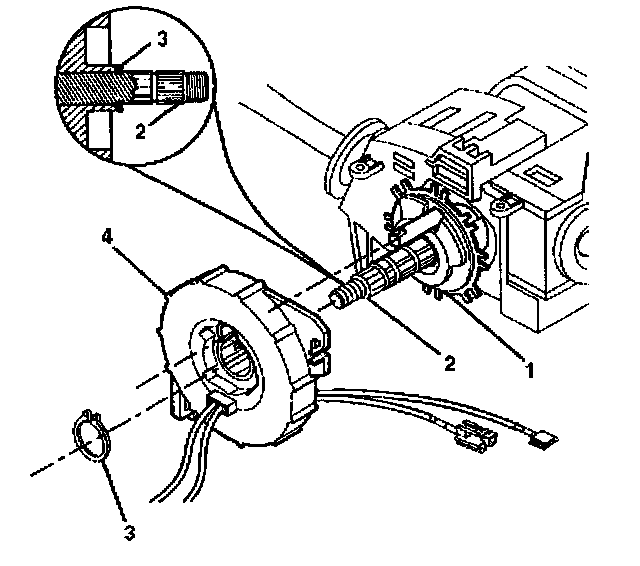 3
2
4
2
1
3