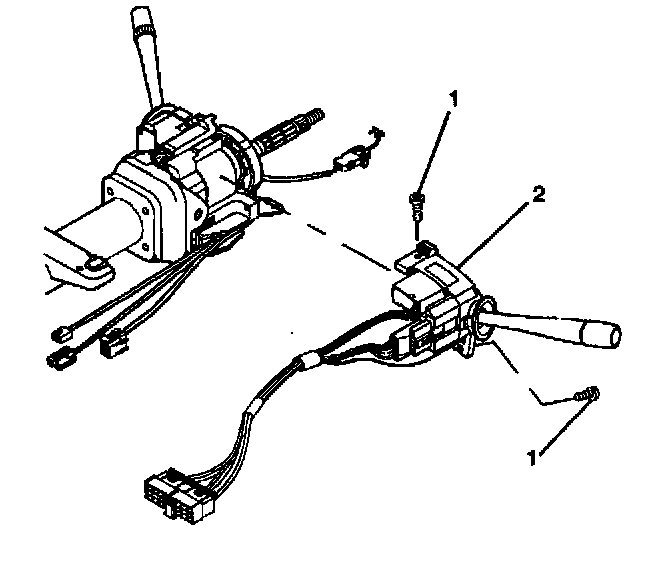 1
2
1