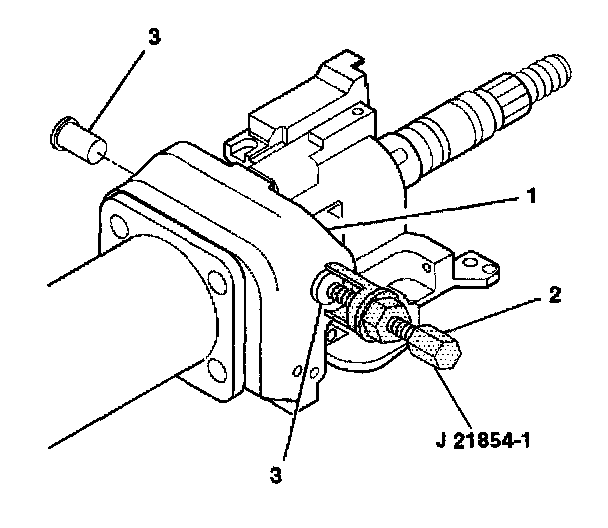 3

1

2

J 21854-1

3