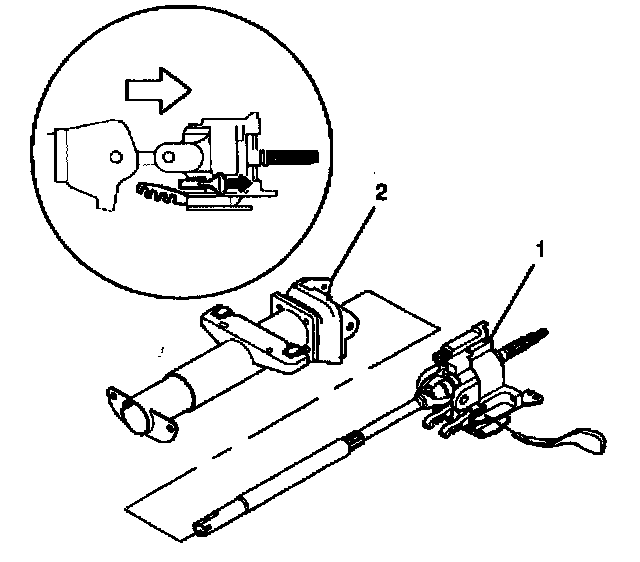 2

1