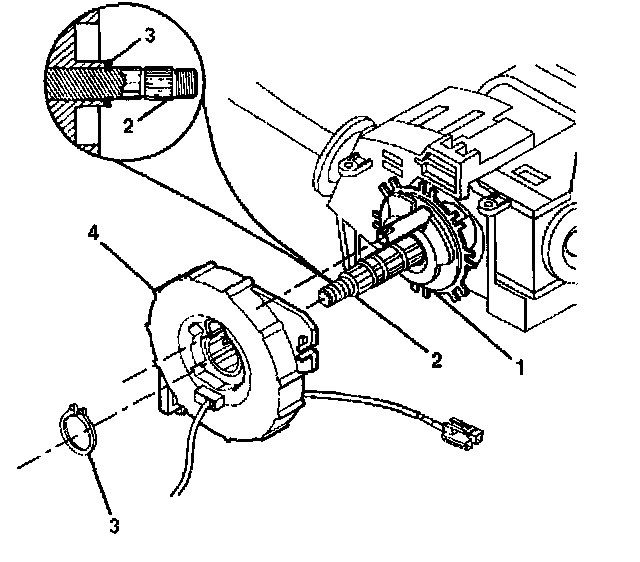 3
2
4
2
1
3