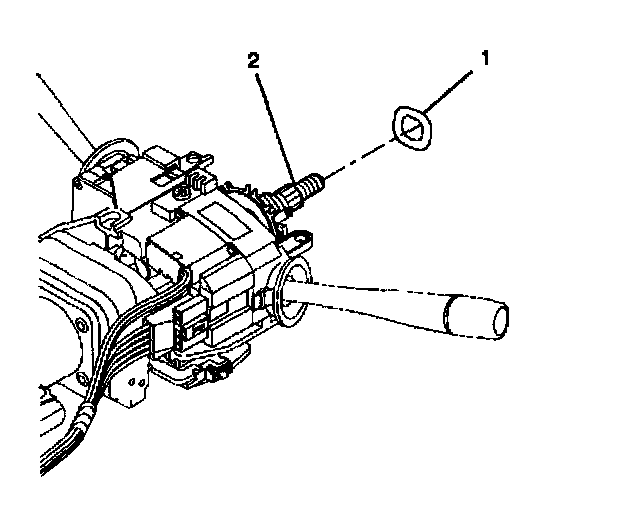 2
1