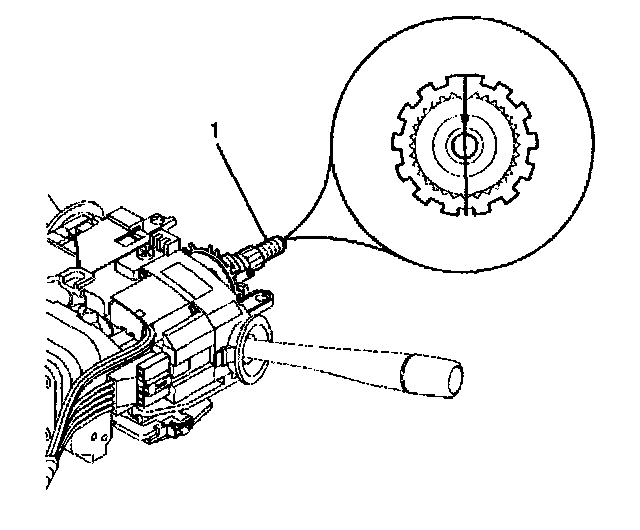 1