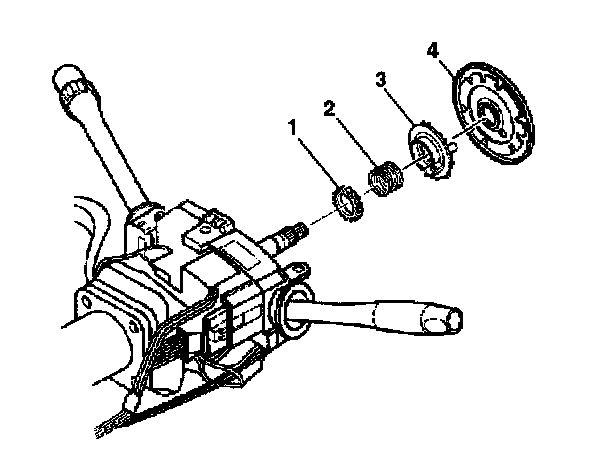 1
2
3
4