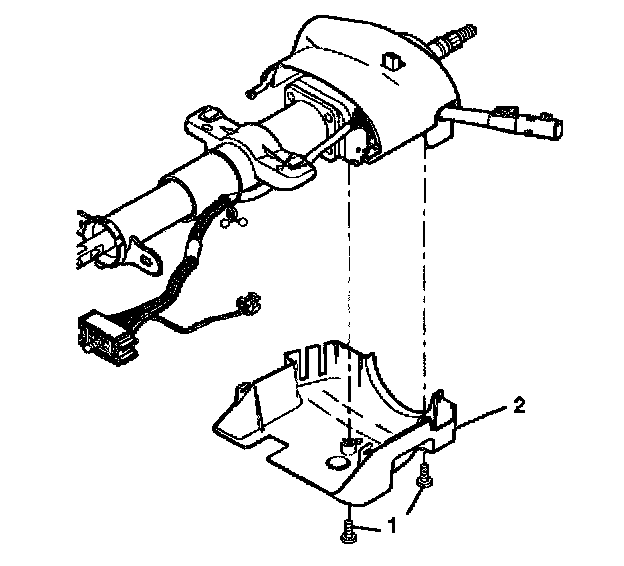 2

1