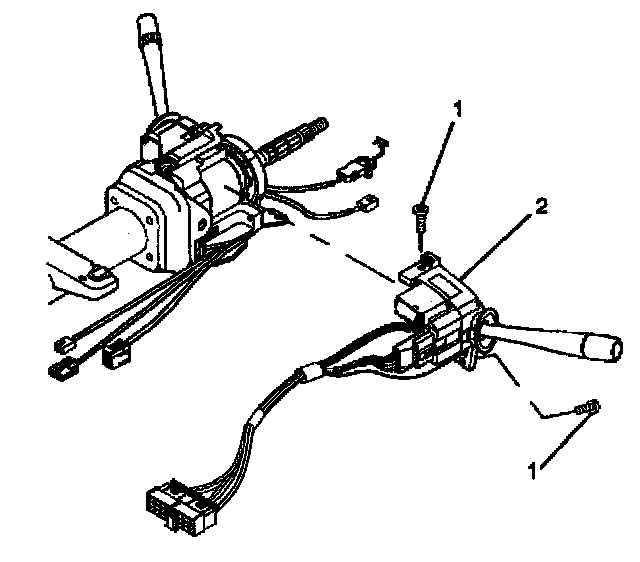 1
2
1