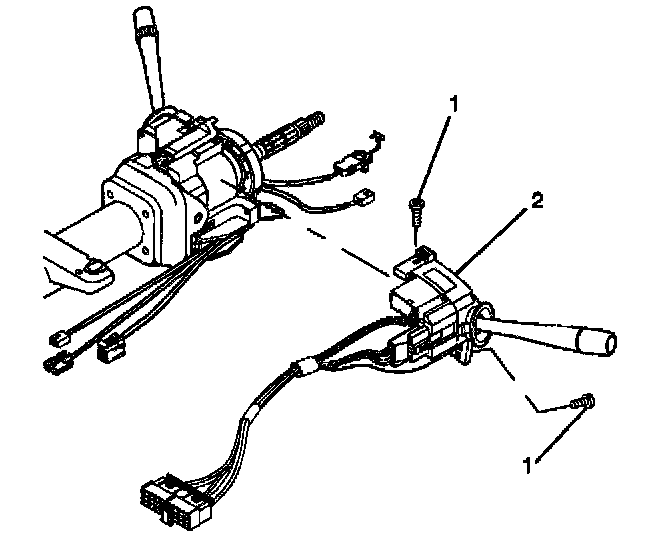 1
2
1