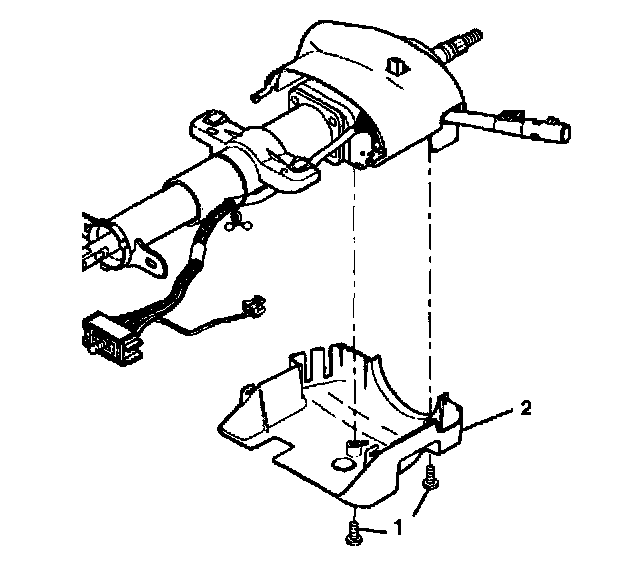 2

1