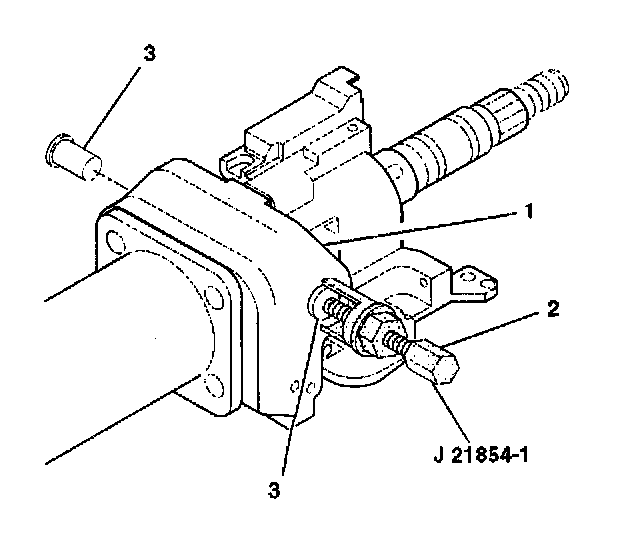 3
1
2
J 21854-1
3