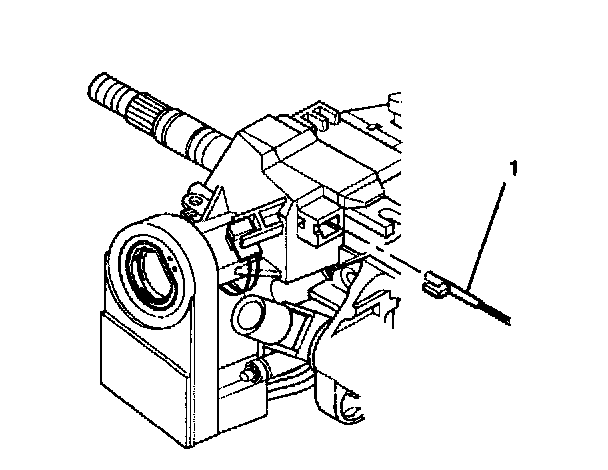 1