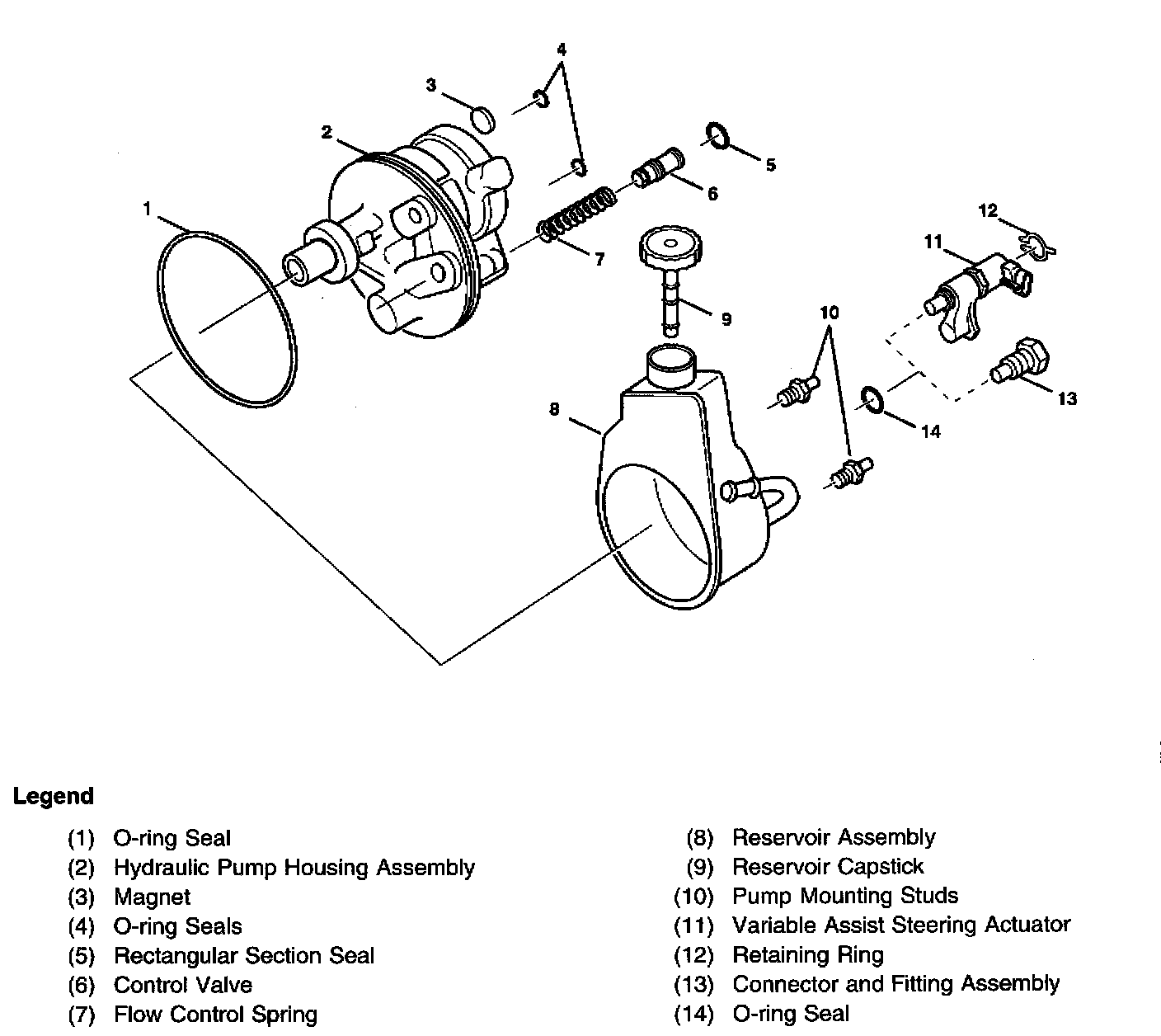 4
3
2
5
6
1
12
11
7
9
10
13
8
14

Legend

(1) O-ring Seal
(2) Hydraulic Pump Housing Assembly
(3) Magnet
(4) O-ring Seals
(5) Rectangular Section Seal
(6) Control Valve
(7) Flow Control Spring

(8) Reservoir Assembly
(9) Reservoir Capstick
(10) Pump Mounting Studs
(11) Variable Assist Steering Actuator
(12) Retaining Ring
(13) Connector and Fitting Assembly
(14) O-ring Seal