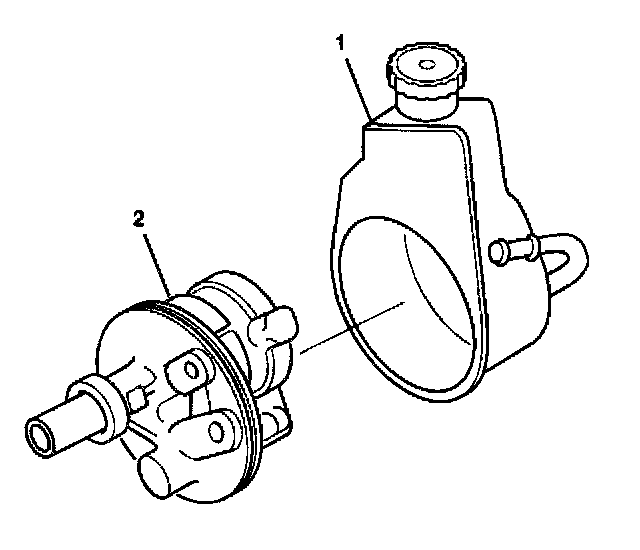 1

2