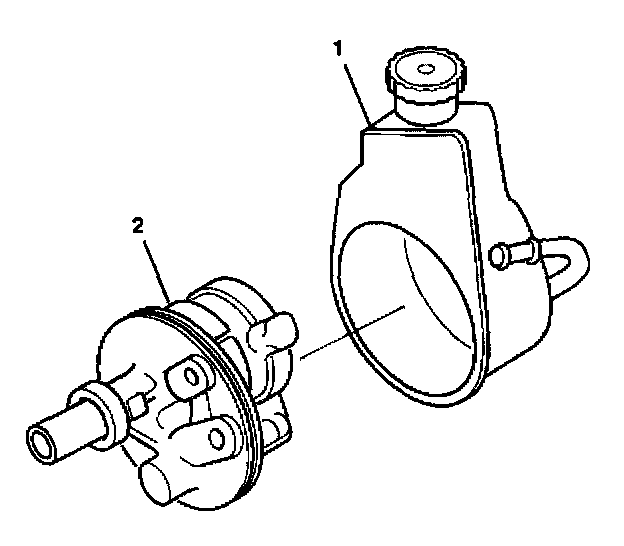 1

2