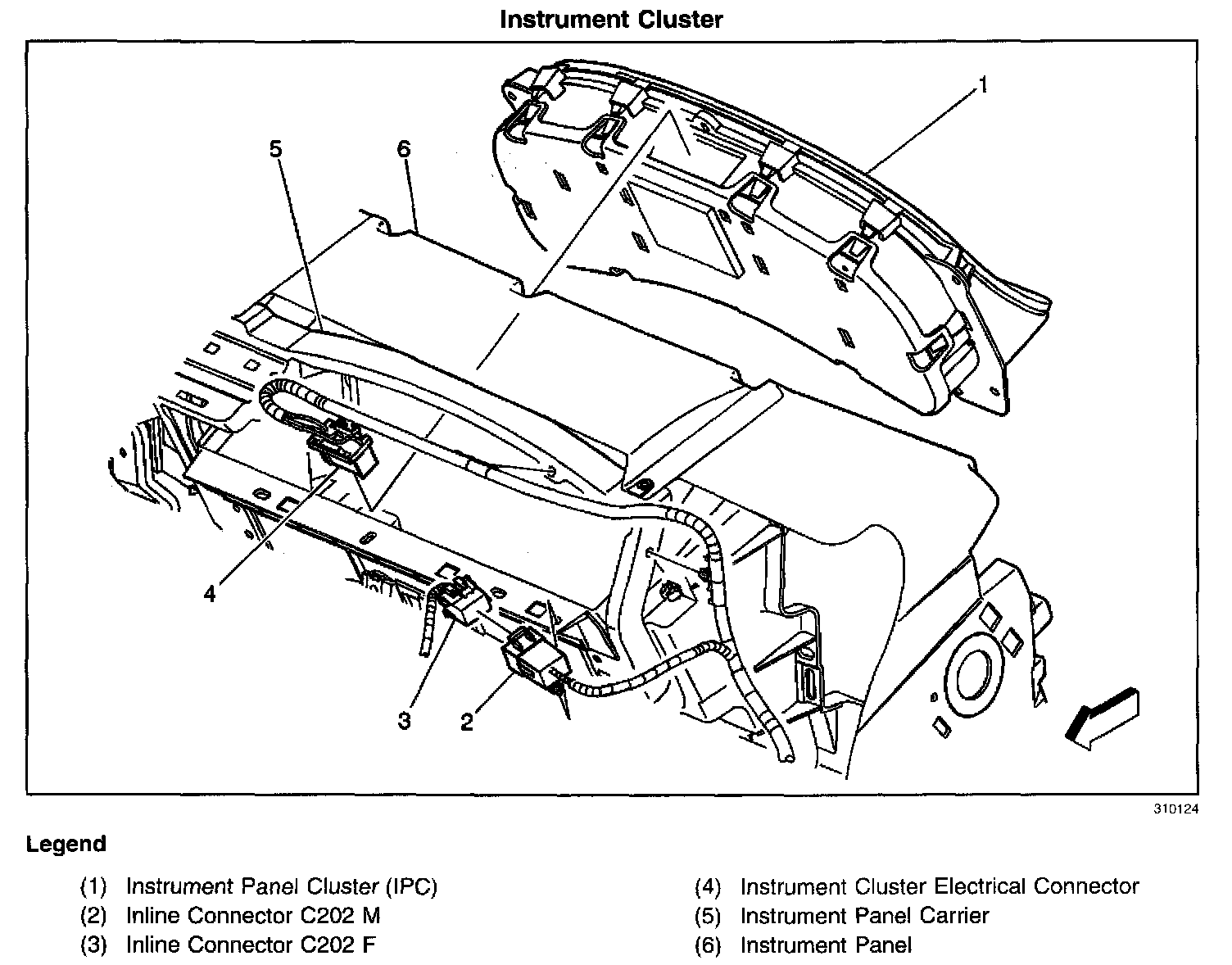 Instrument Cluster

1
5
6
4
3
2

310124

Legend

(1) Instrument Panel Cluster (IPC)
(2) Inline Connector C202 M
(3) Inline Connector C202 F

(4) Instrument Cluster Electrical Connector
(5) Instrument Panel Carrier
(6) Instrument Panel