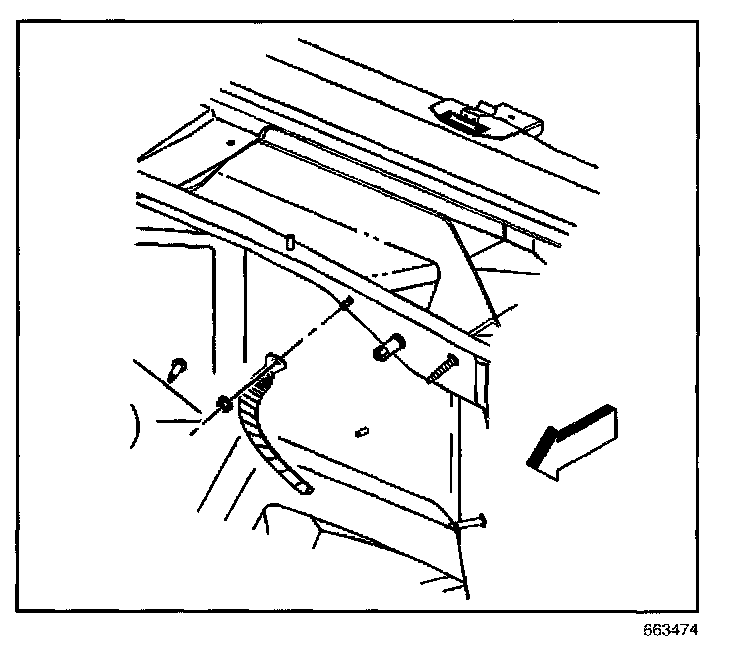 663474