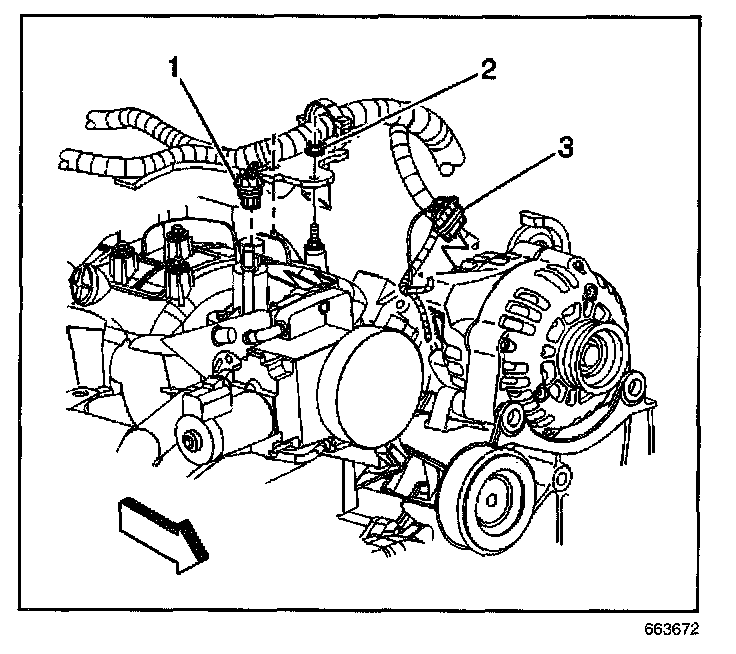 1
2
3
663672