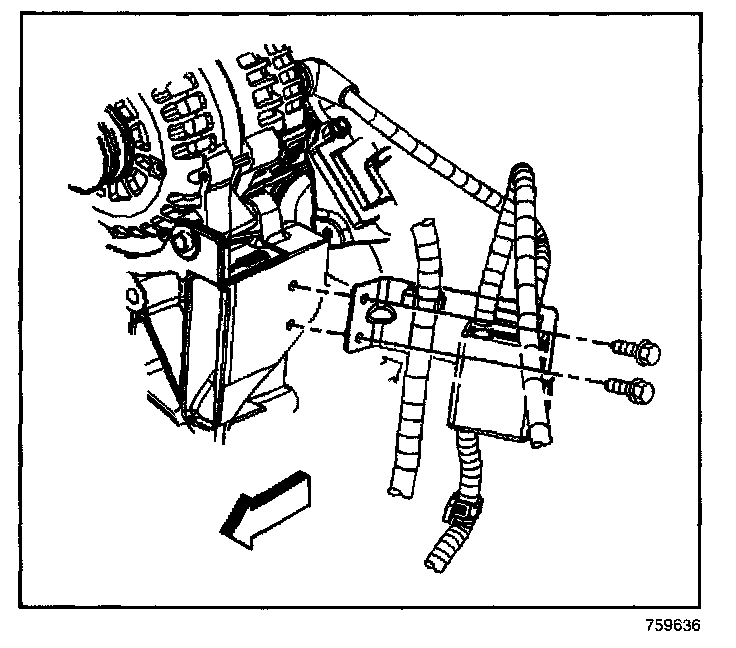 759636