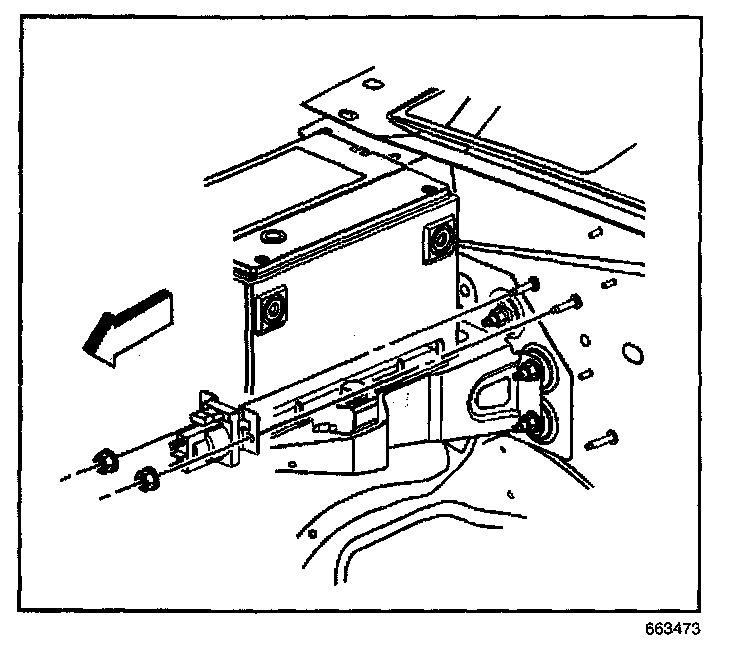 663473