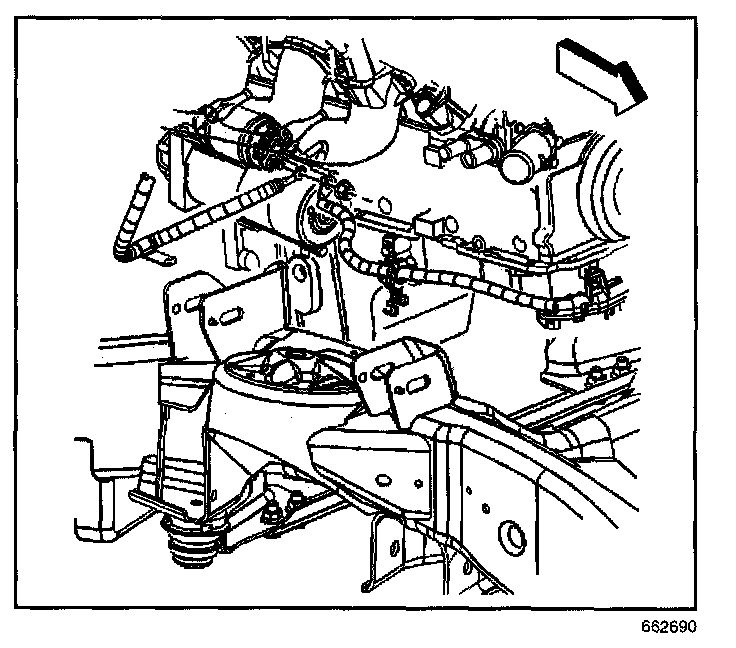 662690