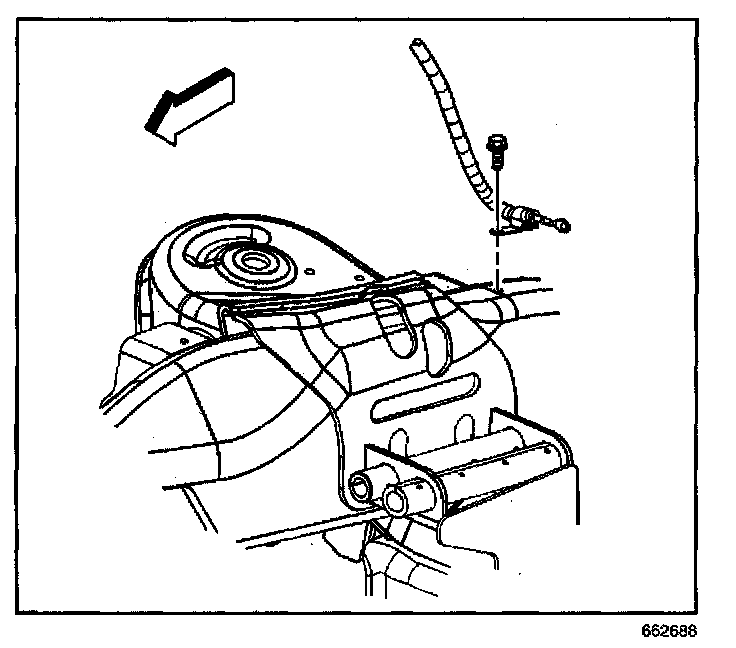 662688