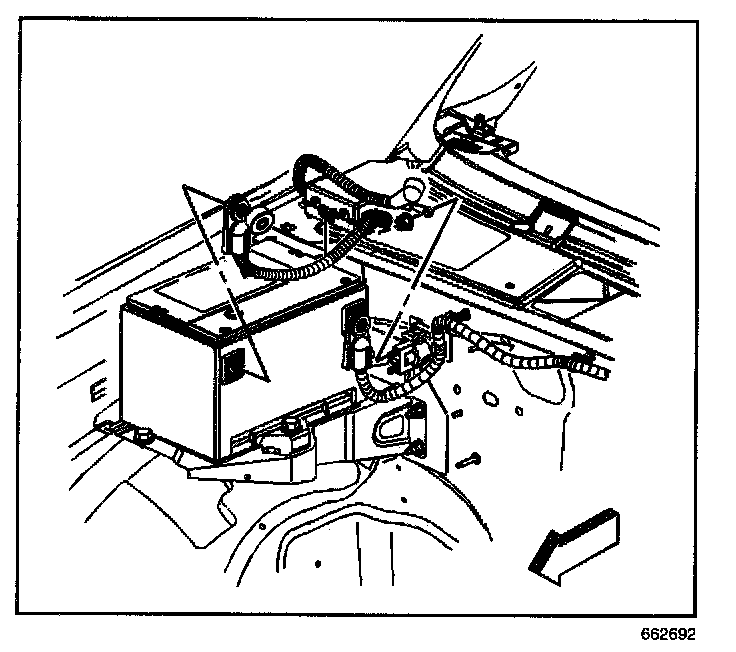 662692