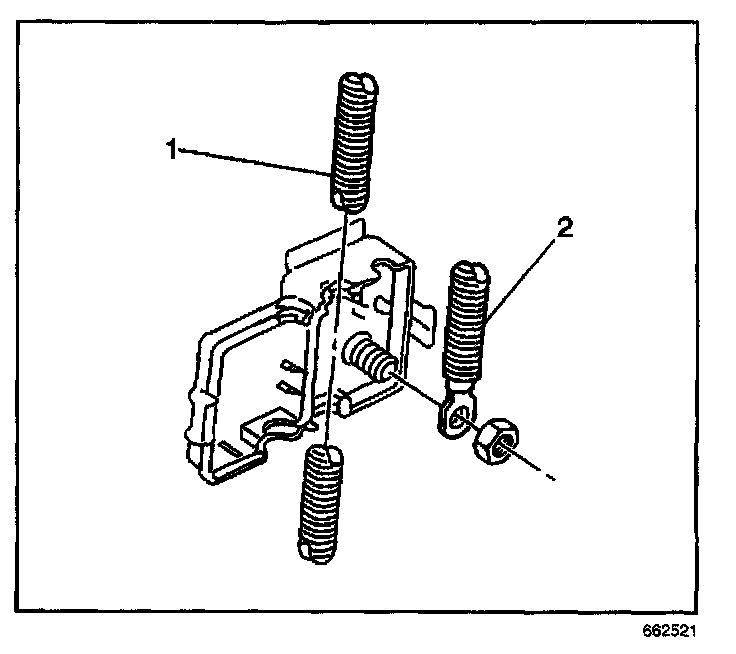 1
2
662521