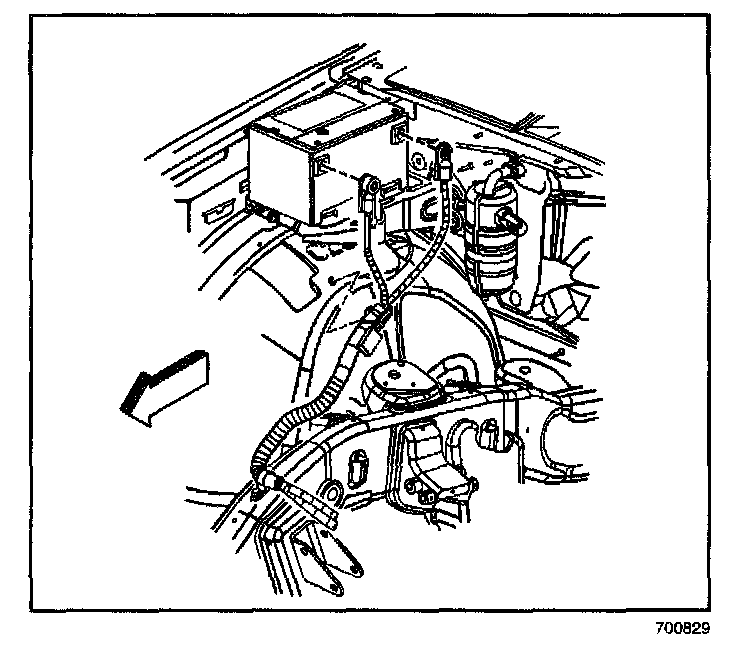 700829