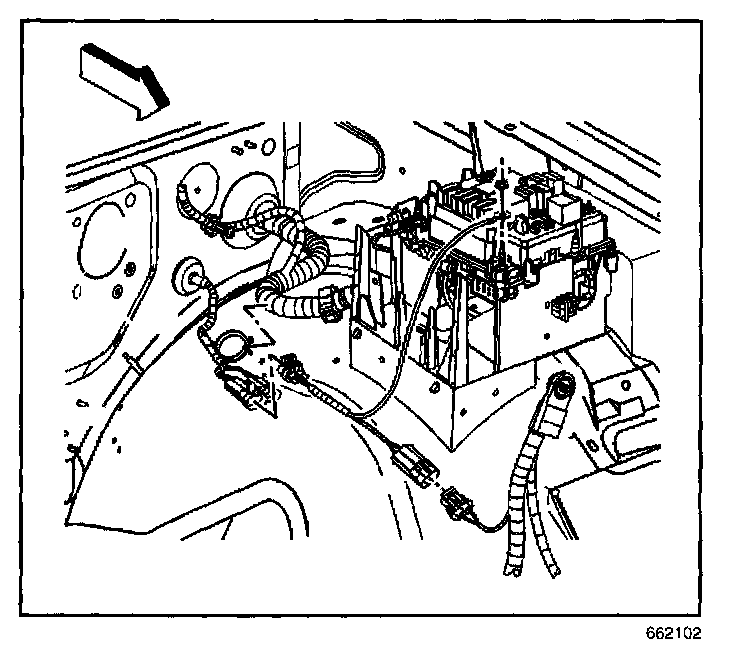 662102