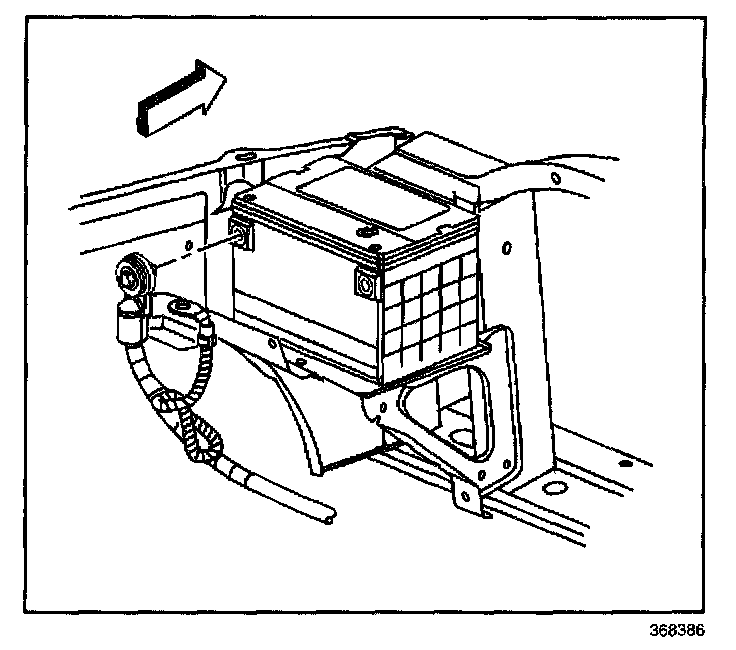 368386