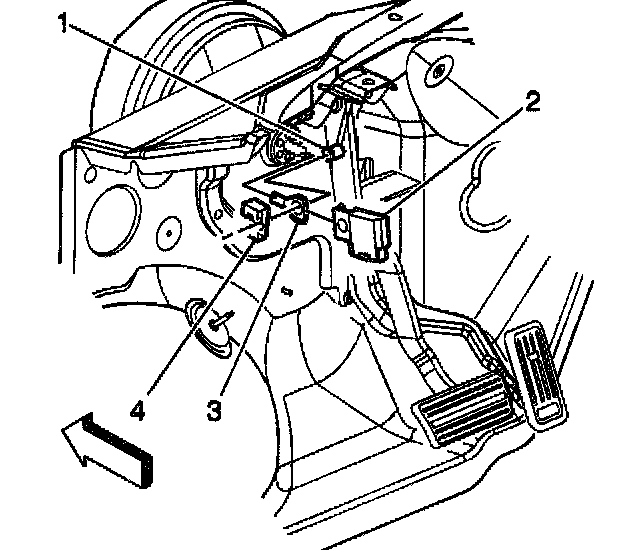 1
2
4
3