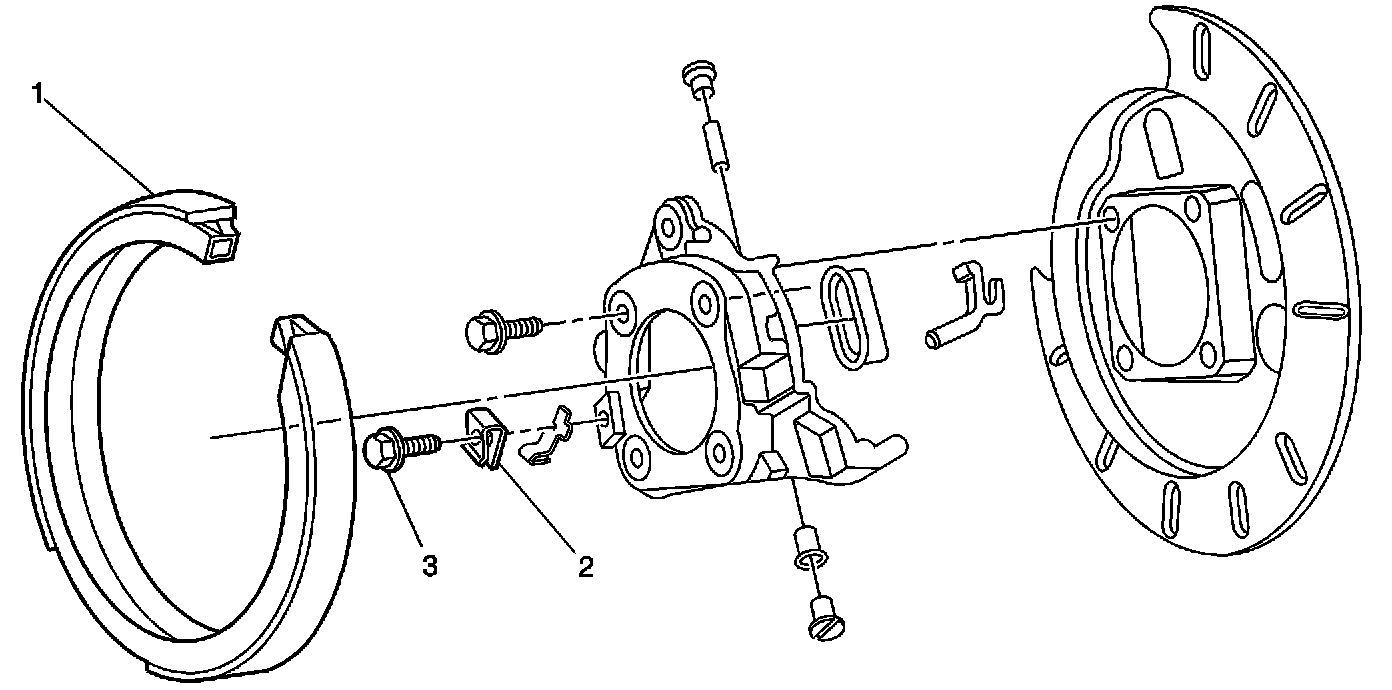 1

3

2