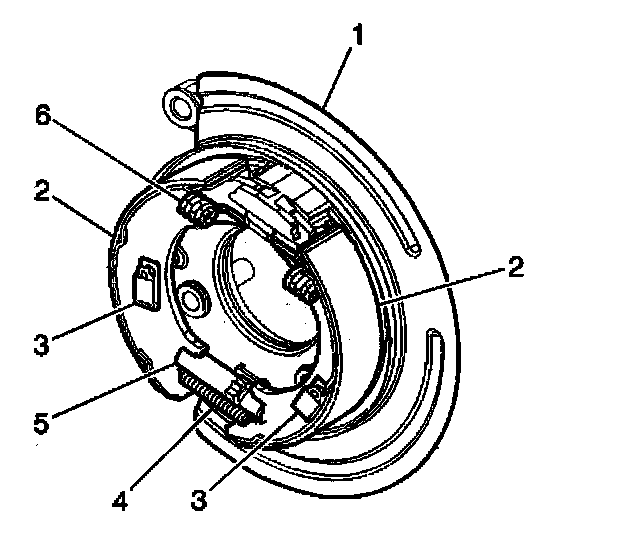 1
6
2
2
3
5
4
3