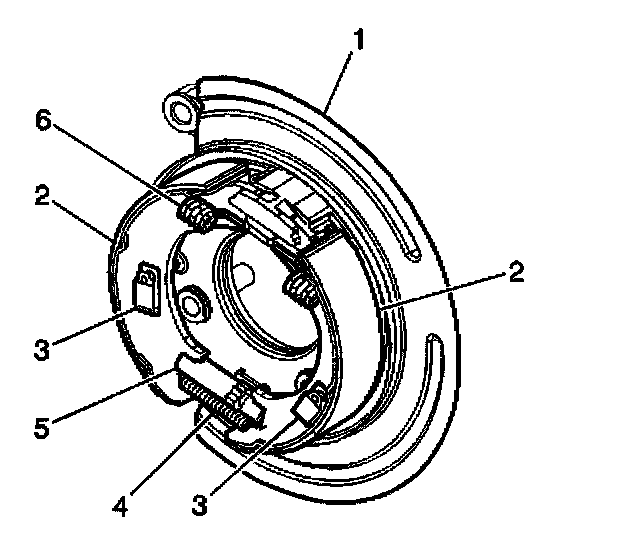 1
6
2
2
3
5
4
3