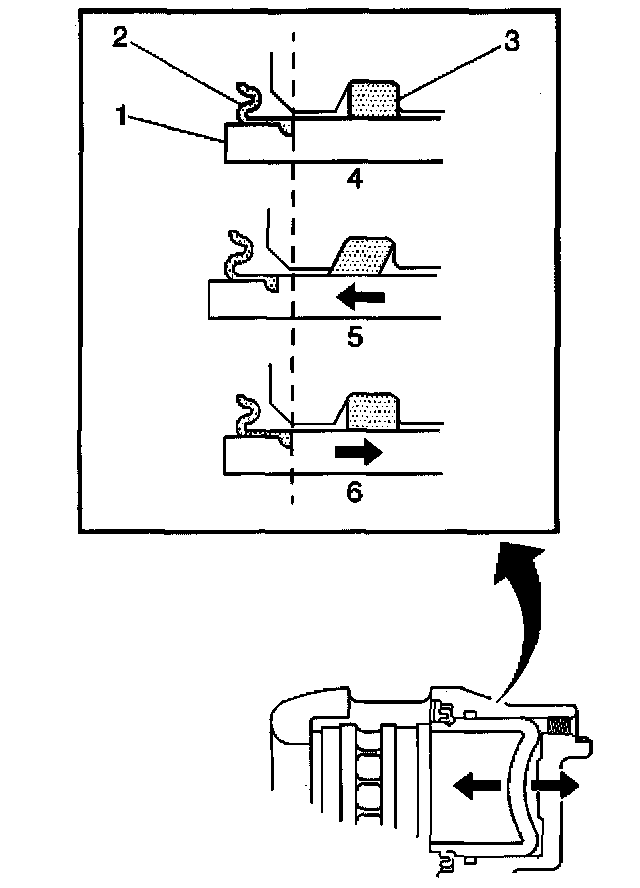 2
3
1
4
5
6