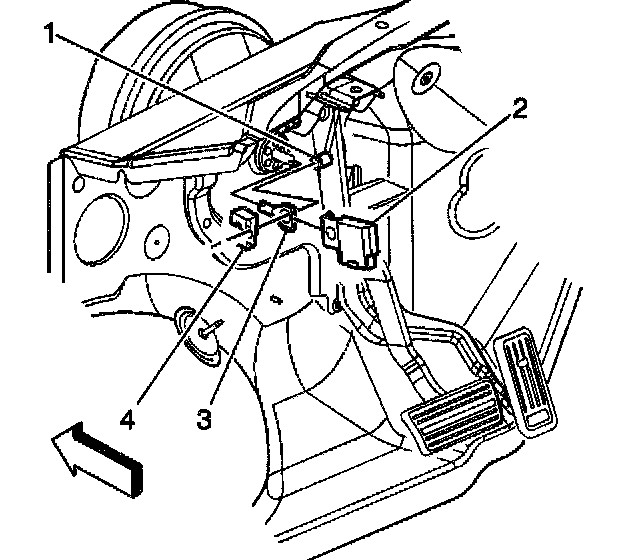 1
2
4
3