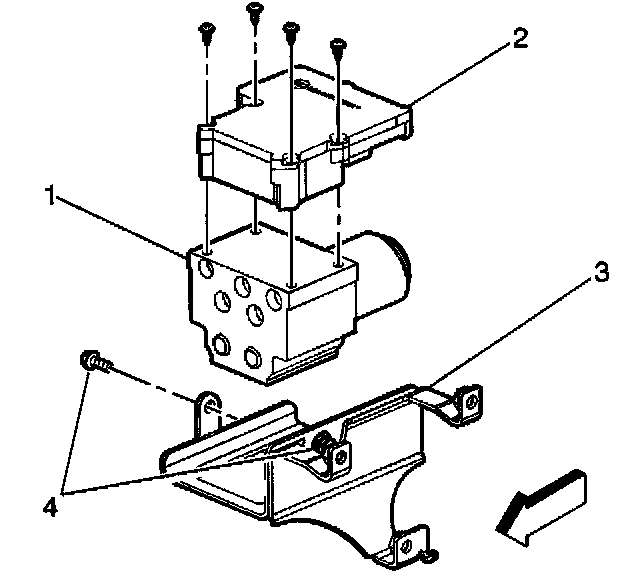 2
1
3
4