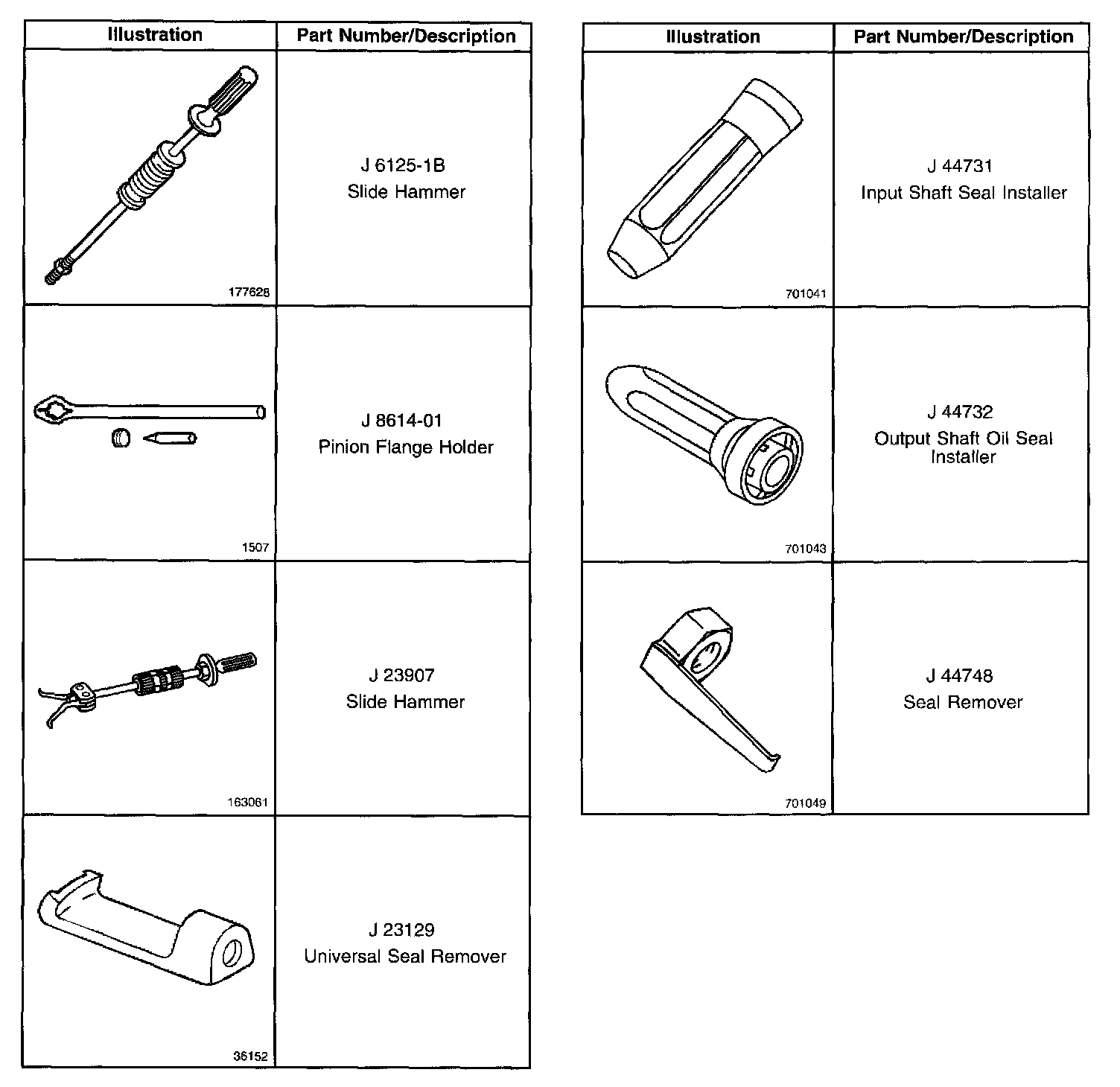 | Illustration | Part Number/Description |
|---|---|
| 177628 | J 6125-1B Slide Hammer |
| 1507 | J 8614-01 Pinion Flange Holder |
| 163061 | J 23907 Slide Hammer |
| 36152 | J 23129 Universal Seal Remover |

| Illustration | Part Number/Description |
|---|---|
| 701041 | J 44731 Input Shaft Seal Installer |
| 701043 | J 44732 Output Shaft Oil Seal Installer |
| 701049 | J 44748 Seal Remover |