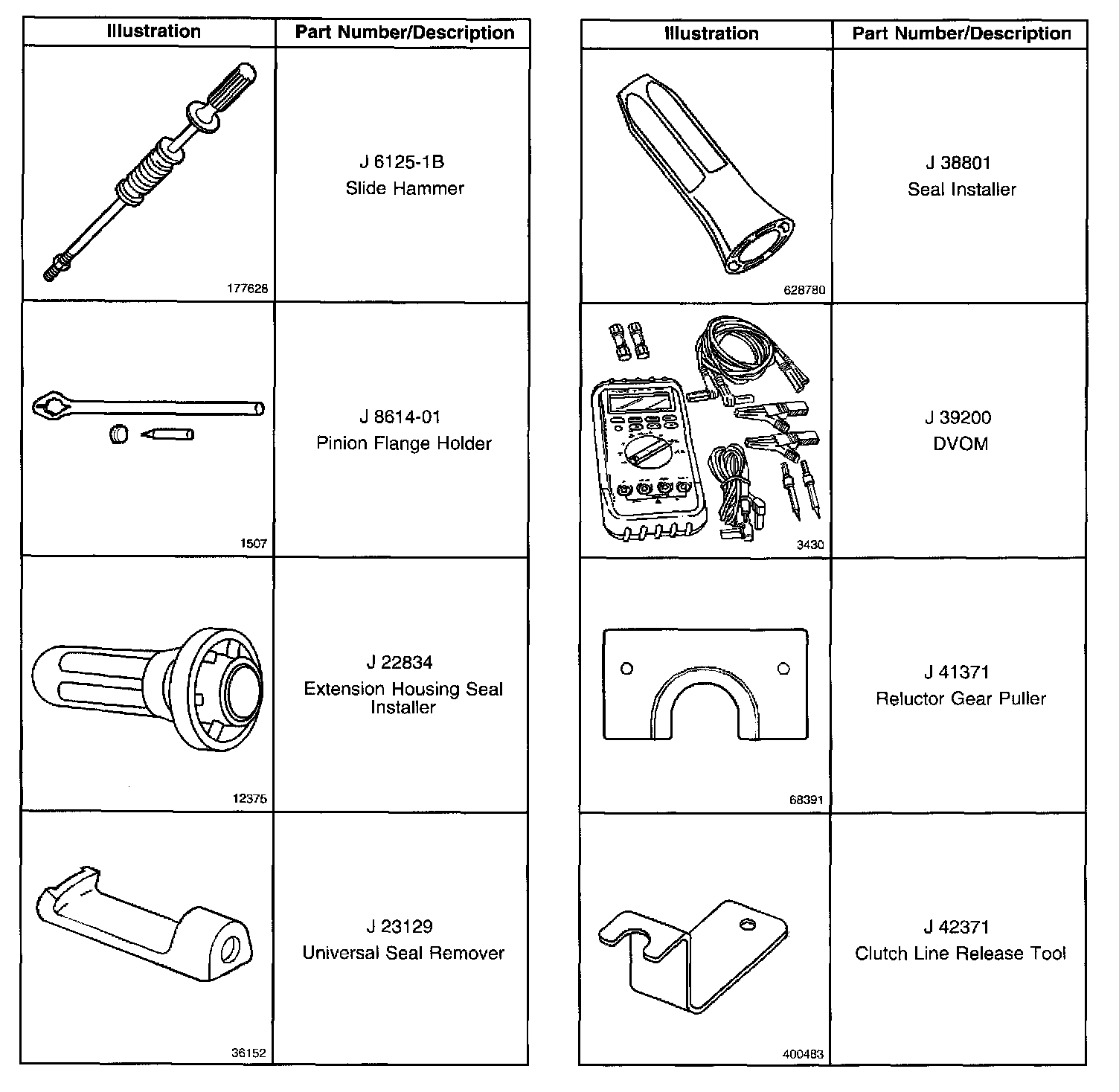 | Illustration | Part Number/Description |
|---|---|
| 177628 | J 6125-1B Slide Hammer |
| 1507 | J 8614-01 Pinion Flange Holder |
| 12375 | J 22834 Extension Housing Seal Installer |
| 36152 | J 23129 Universal Seal Remover |

| Illustration | Part Number/Description |
|---|---|
| 628780 | J 38801 Seal Installer |
| 3430 | J 39200 DVOM |
| 68391 | J 41371 Reluctor Gear Puller |
| 400483 | J 42371 Clutch Line Release Tool |