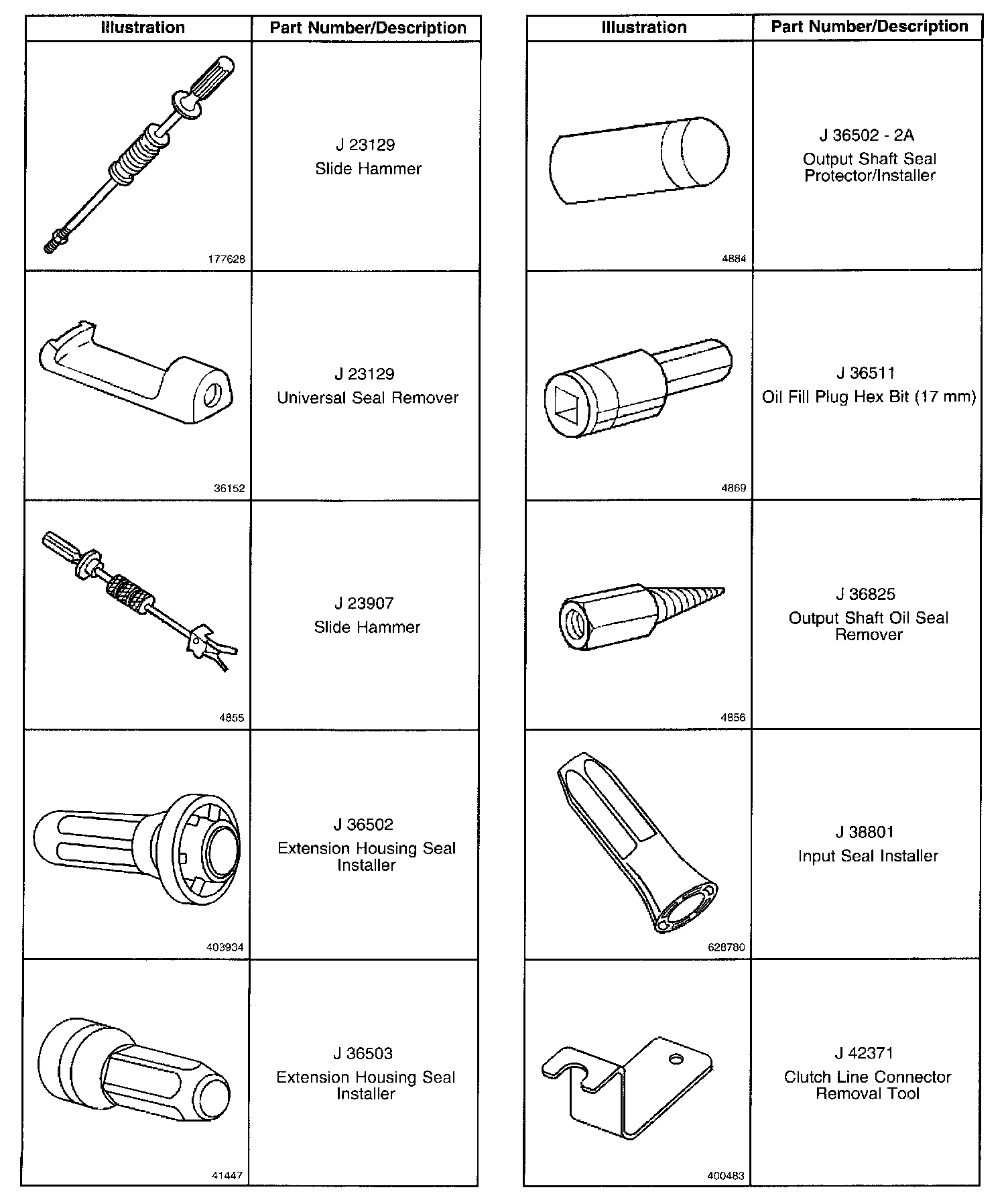 | Illustration | Part Number/Description |
|---|---|
| 177628 | J 23129 Slide Hammer |
| 36152 | J 23129 Universal Seal Remover |
| 4855 | J 23907 Slide Hammer |
| 403934 | J 36502 Extension Housing Seal Installer |
| 41447 | J 36503 Extension Housing Seal Installer |

| Illustration | Part Number/Description |
|---|---|
| 4884 | J 36502 - 2A Output Shaft Seal Protector/Installer |
| 4869 | J 36511 Oil Fill Plug Hex Bit (17 mm) |
| 4856 | J 36825 Output Shaft Oil Seal Remover |
| 628780 | J 38801 Input Seal Installer |
| 400483 | J 42371 Clutch Line Connector Removal Tool |